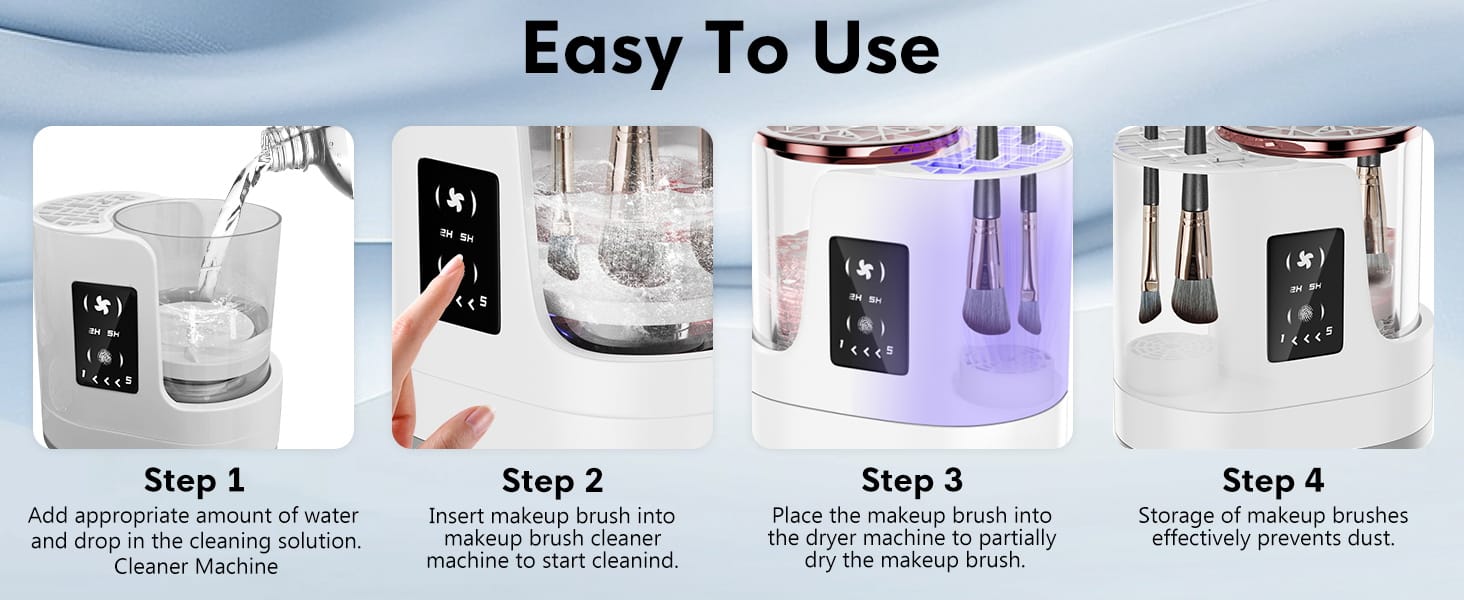 Easy To Use

2H 5H
1 < < < 5

2H 5H
< < 5

2H 5H
1 < < < 5

2H 5H
1 < < < 5

Step 1
Add appropriate amount of water and drop in the cleaning solution. Cleaner Machine

Step 2
Insert makeup brush into makeup brush cleaner machine to start cleanind.

Step 3
Place the makeup brush into the dryer machine to partially dry the makeup brush.

Step 4
Storage of makeup brushes effectively prevents dust.