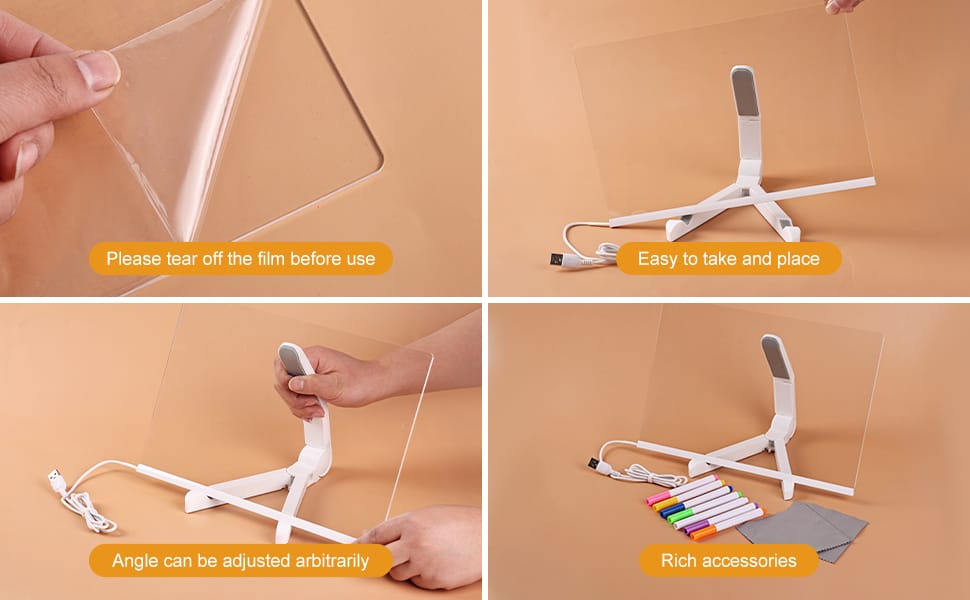 Please tear off the film before use

Easy to take and place

Angle can be adjusted arbitrarily

Rich accessories