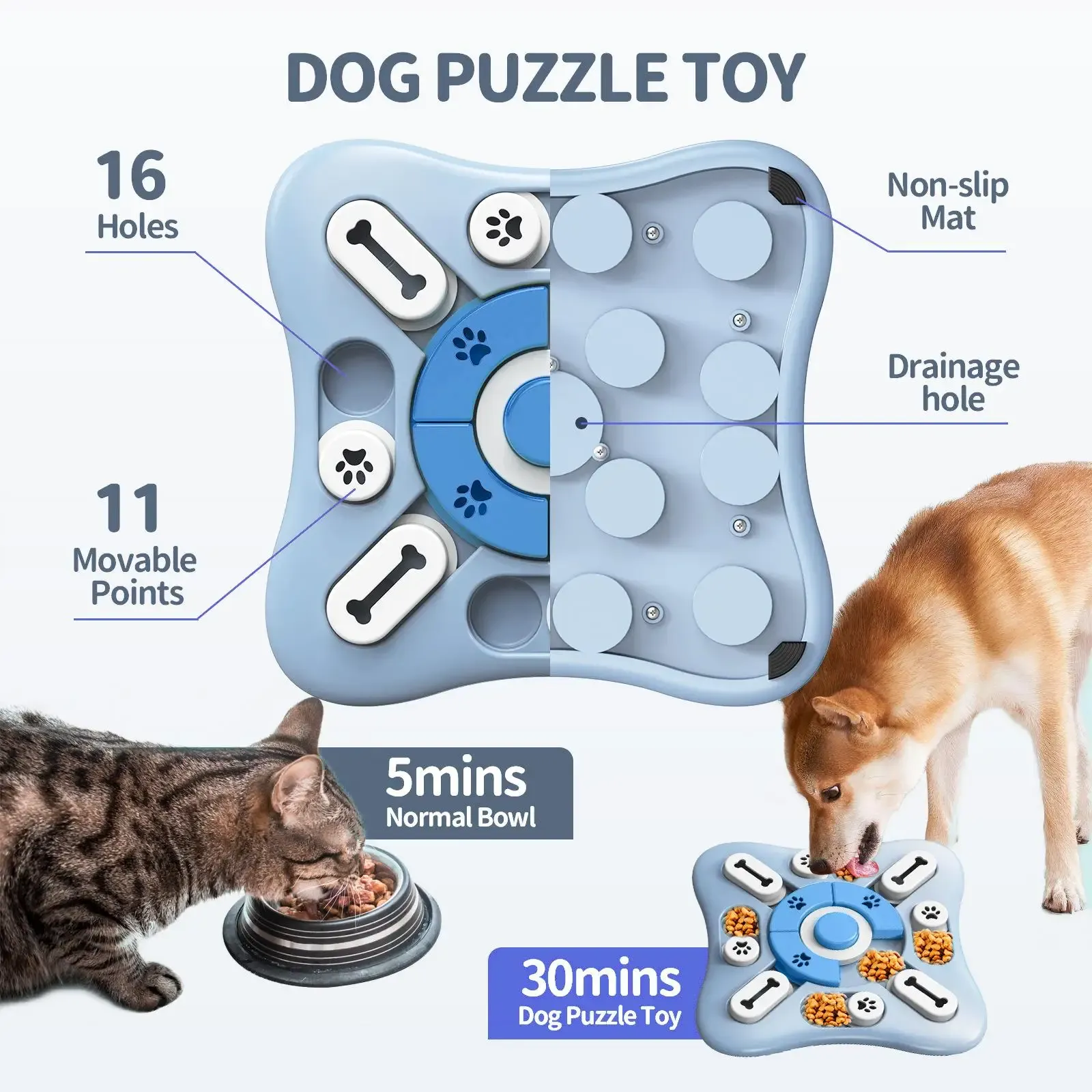 DOG PUZZLE TOY

16
Holes

Non-slip
Mat

Drainage
hole

11
Movable
Points

5mins
Normal Bowl

30mins
Dog Puzzle Toy