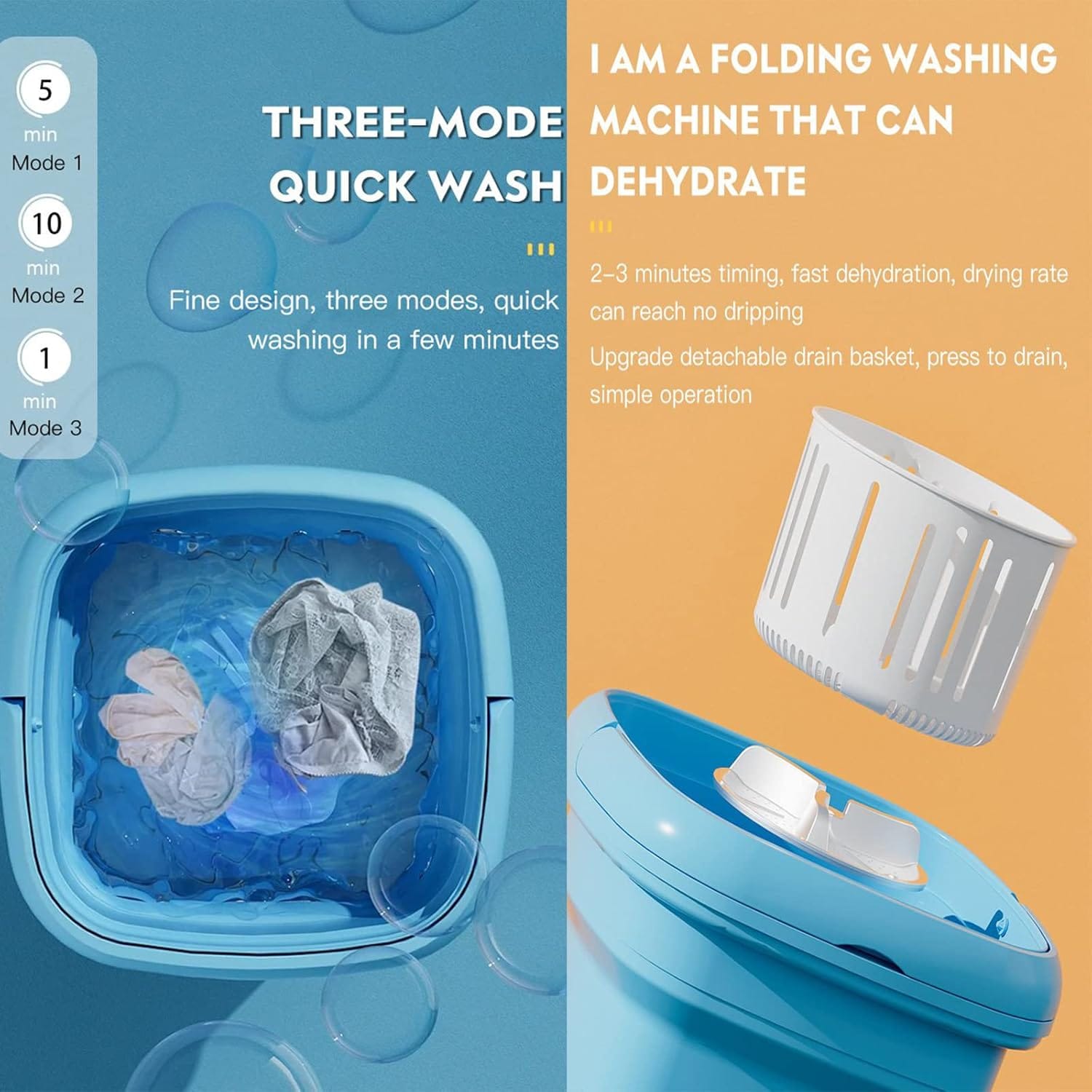 5
min
Mode 1

10
min
Mode 2

1
min
Mode 3

THREE-MODE QUICK WASH

Fine design, three modes, quick washing in a few minutes

I AM A FOLDING WASHING MACHINE THAT CAN DEHYDRATE

2-3 minutes timing, fast dehydration, drying rate can reach no dripping

Upgrade detachable drain basket, press to drain, simple operation