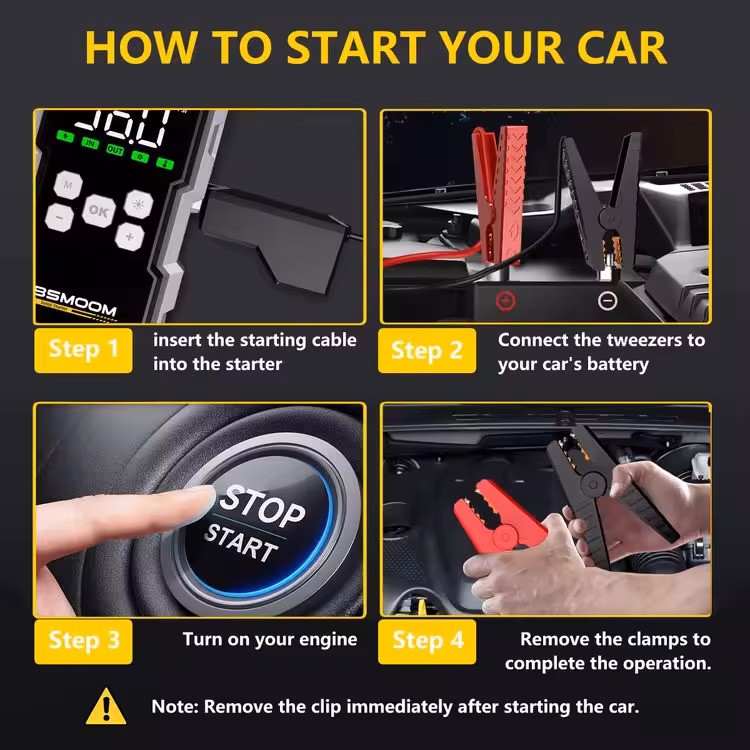 HOW TO START YOUR CAR

IN OUT

M

OK

BSMOOM

Step 1 insert the starting cable into the starter

Step 2 Connect the tweezers to your car's battery

STOP START

Step 3 Turn on your engine

Step 4 Remove the clamps to complete the operation.

Note: Remove the clip immediately after starting the car.