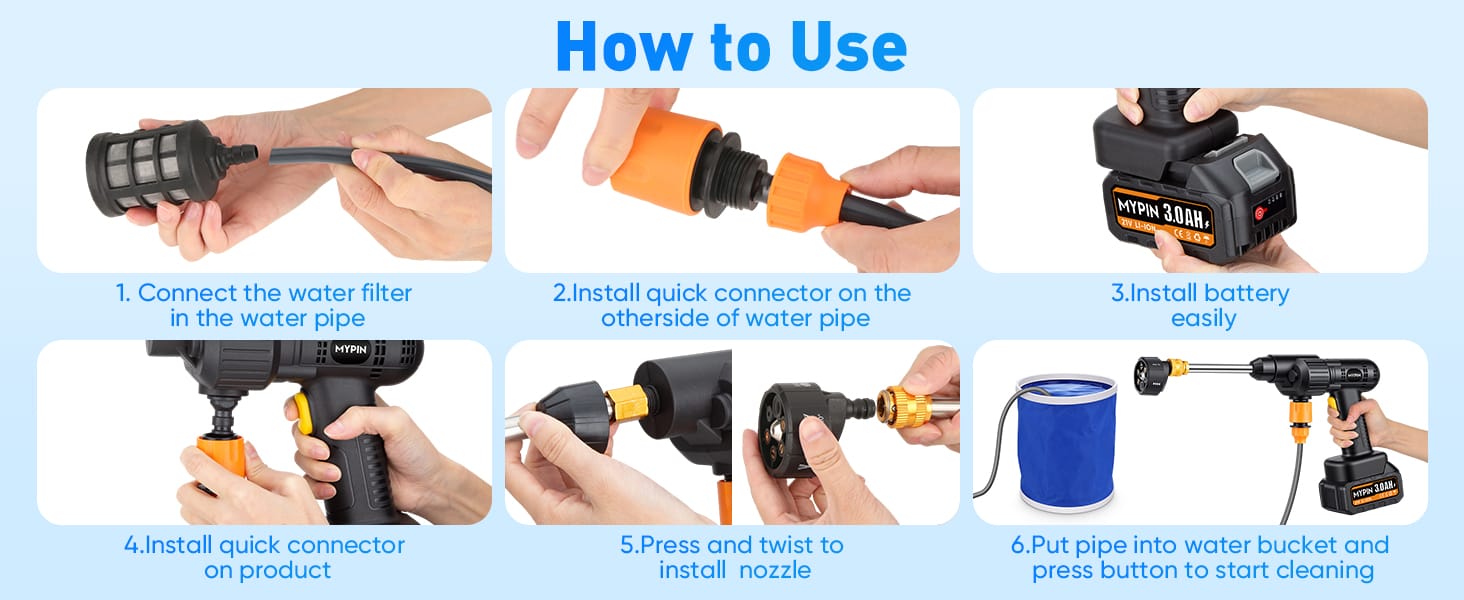 How to Use

MYPIN 3.0AH
21V LI-ION

1. Connect the water filter in the water pipe

2.Install quick connector on the otherside of water pipe

3.Install battery easily

MYPIN

MYPIN 3.0AH

4.Install quick connector on product

5.Press and twist to install nozzle

6.Put pipe into water bucket and press button to start cleaning